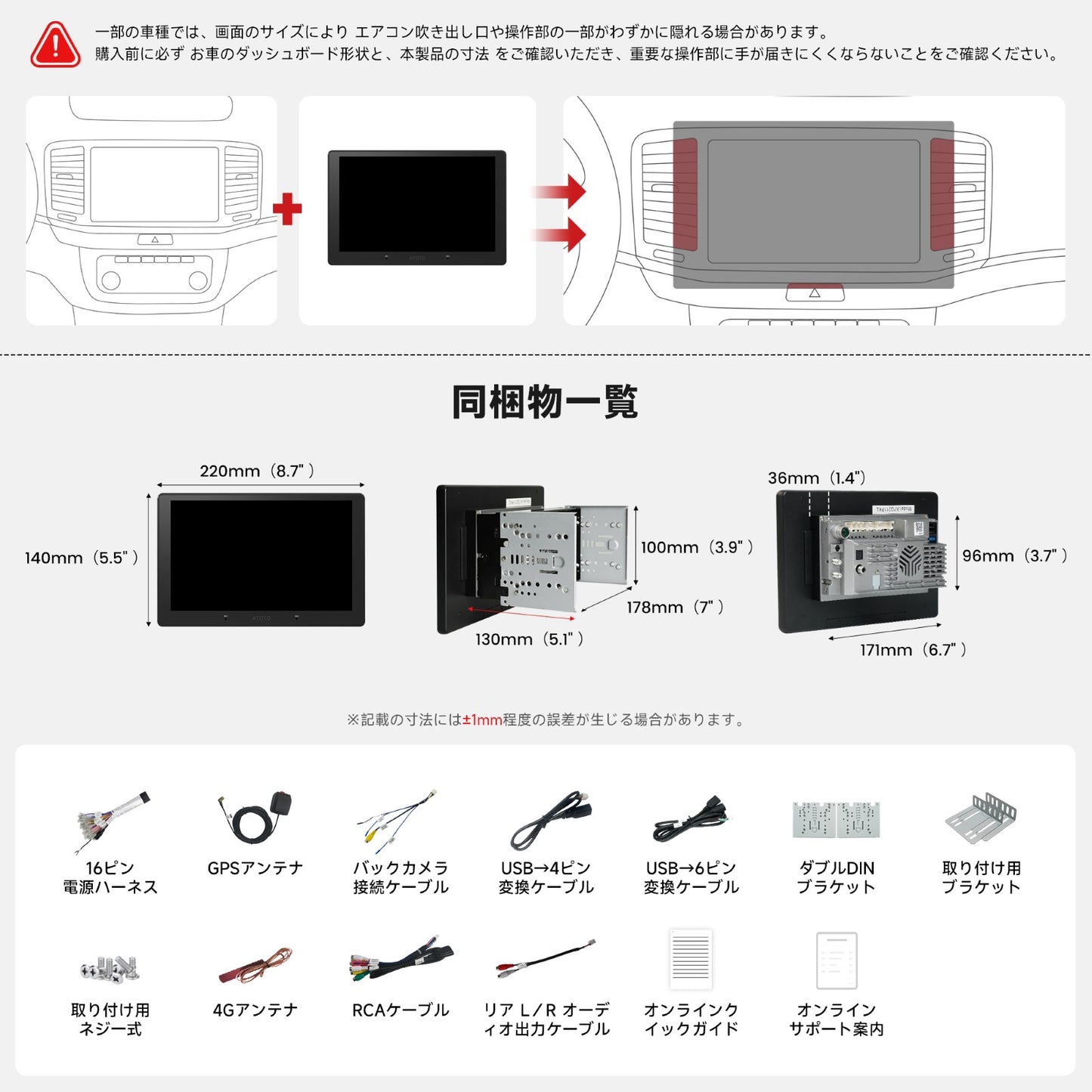 一部の車種では、画面のサイズにより エアコン吹き出し口や操作部の一部がわずかに隠れる場合があります。
購入前に必ず お車のダッシュボード形状と、本製品の寸法 をご確認いただき、重要な操作部に手が届きにくくならないことをご確認ください。

ATOTO

同梱物一覧

220mm（8.7"）
140mm（5.5"）
ATOTO

100mm（3.9"）
178mm（7"）
130mm（5.1"）

36mm（1.4"）
96mm（3.7"）
171mm（6.7"）

※記載の寸法には±1mm程度の誤差が生じる場合があります。

16ピン
電源ハーネス

GPSアンテナ

バックカメラ
接続ケーブル

USB→4ピン
変換ケーブル

USB→6ピン
変換ケーブル

ダブルDIN
ブラケット

取り付け用
ブラケット

取り付け用
ネジ一式

4Gアンテナ

RCAケーブル

リア L/R オーディオ出力ケーブル

オンラインクイックガイド

オンライン
サポート案内