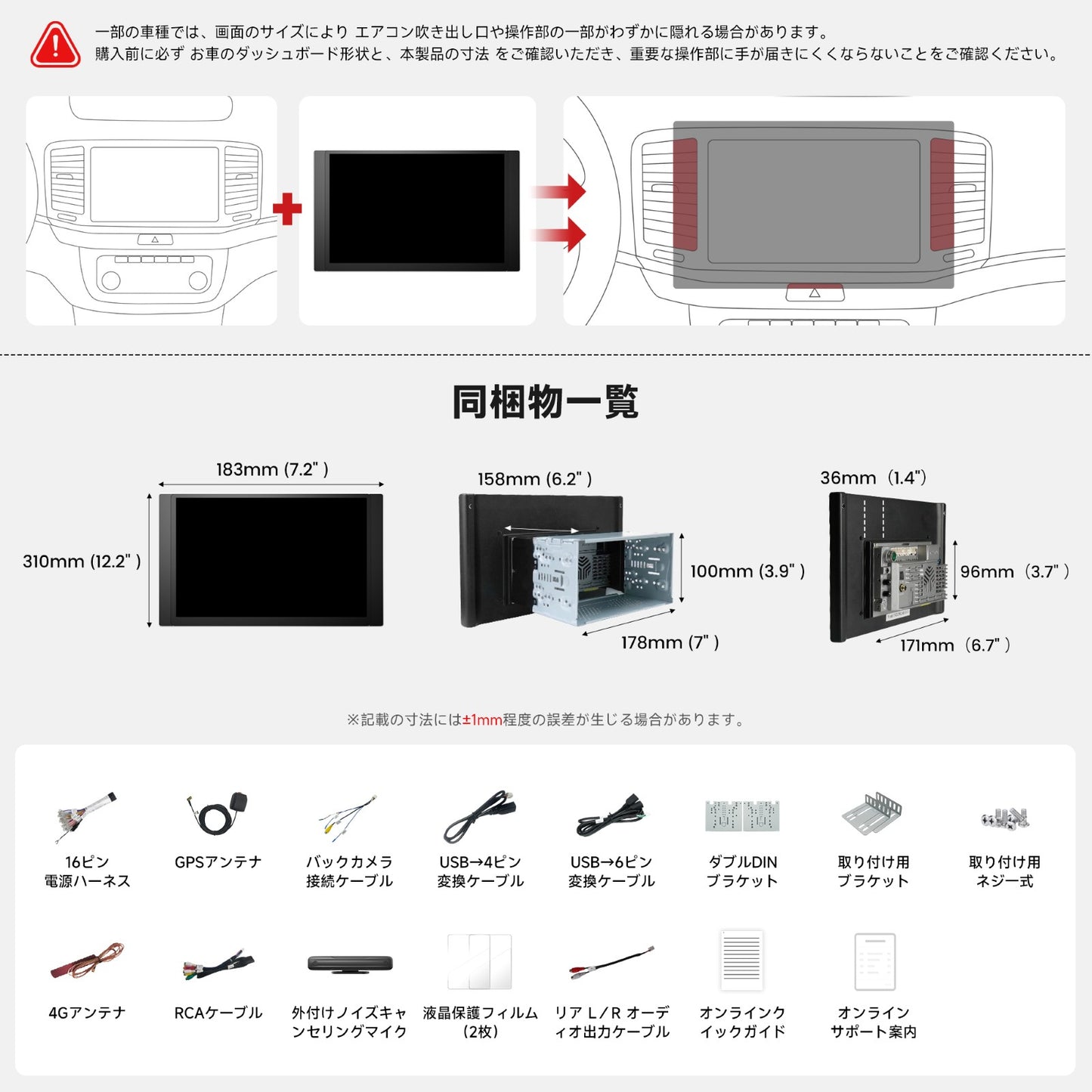 一部の車種では、画面のサイズにより エアコン吹き出し口や操作部の一部がわずかに隠れる場合があります。
購入前に必ず お車のダッシュボード形状と、本製品の寸法 をご確認いただき、重要な操作部に手が届きにくくならないことをご確認ください。

同梱物一覧

183mm (7.2" )
310mm (12.2" )
158mm (6.2" )
100mm (3.9" )
178mm (7" )
36mm（1.4"）
96mm（3.7" ）
171mm（6.7" ）

※記載の寸法には±1mm程度の誤差が生じる場合があります。

16ピン
電源ハーネス

GPSアンテナ

バックカメラ
接続ケーブル

USB→4ピン
変換ケーブル

USB→6ピン
変換ケーブル

ダブルDIN
ブラケット

取り付け用
ブラケット

取り付け用
ネジ一式

4Gアンテナ

RCAケーブル

外付けノイズキャンセリングマイク

液晶保護フィルム
（2枚）

リア L／R オーディオ出力ケーブル

オンラインクイックガイド

オンライン
サポート案内